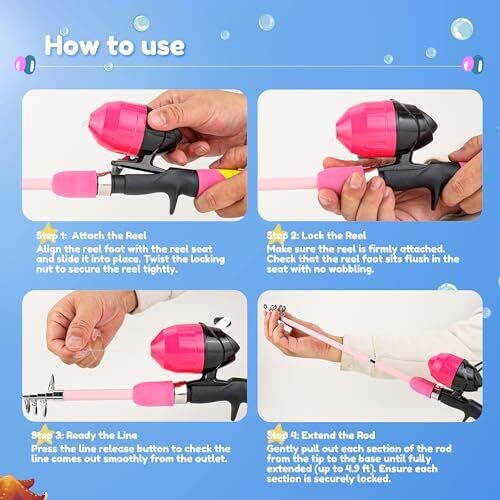 How to use

Step 1: Attach the Reel
Align the reel foot with the reel seat and slide it into place. Twist the locking nut to secure the reel tightly.

Step 2: Lock the Reel
Make sure the reel is firmly attached. Check that the reel foot sits flush in the seat with no wobbling.

Step 3: Ready the Line
Press the line release button to check the line comes out smoothly from the outlet.

Step 4: Extend the Rod
Gently pull out each section of the rod from the tip to the base until fully extended (up to 4.9 ft). Ensure each section is securely locked.