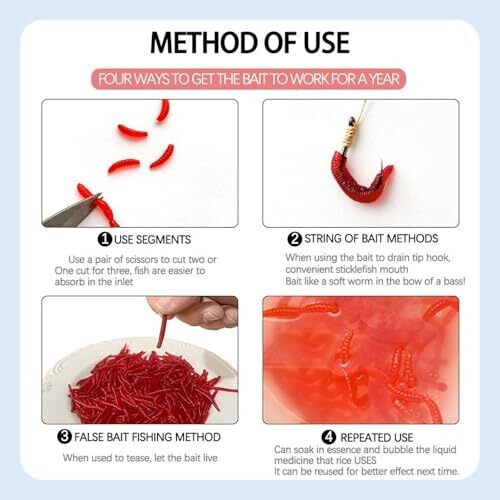 METHOD OF USE

FOUR WAYS TO GET THE BAIT TO WORK FOR A YEAR

❶ USE SEGMENTS

Use a pair of scissors to cut two or One cut for three, fish are easier to absorb in the inlet

❷ STRING OF BAIT METHODS

When using the bait to drain tip hook, convenient sticklefish mouth
Bait like a soft worm in the bow of a bass!

❸ FALSE BAIT FISHING METHOD

When used to tease, let the bait live

❹ REPEATED USE

Can soak in essence and bubble the liquid medicine that rice USES
It can be reused for better effect next time.